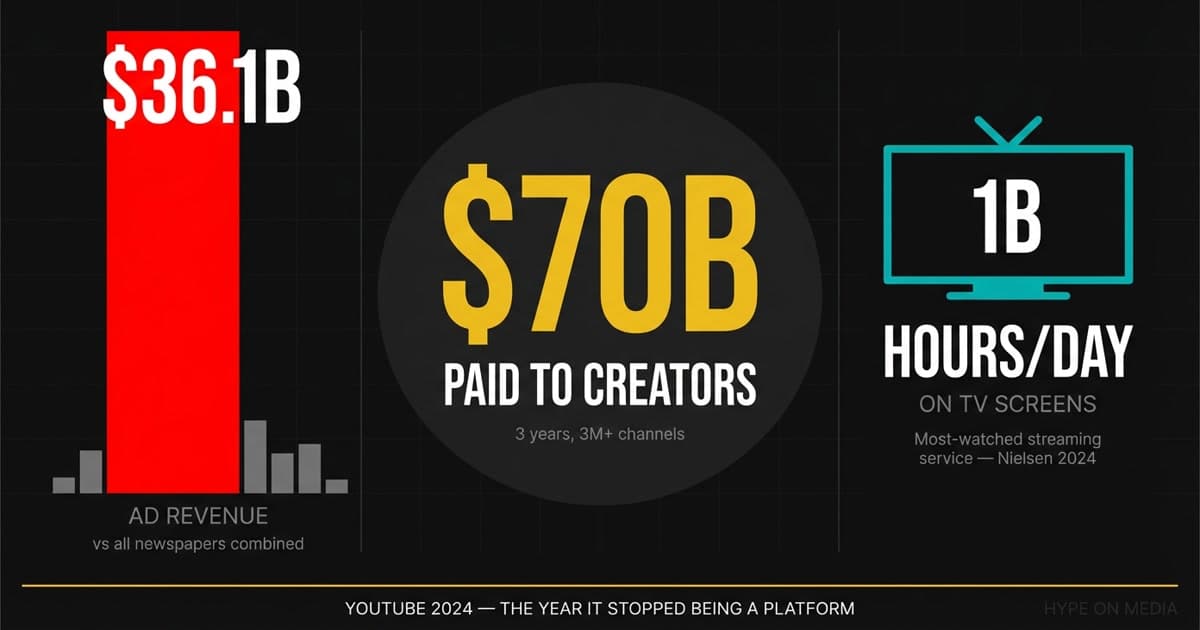 $36.1B

AD REVENUE
vs all newspapers combined

$70B
PAID TO CREATORS
3 years, 3M+ channels

1B
HOURS/DAY
ON TV SCREENS
Most-watched streaming service — Nielsen 2024

YOUTUBE 2024 — THE YEAR IT STOPPED BEING A PLATFORM

HYPE ON MEDIA